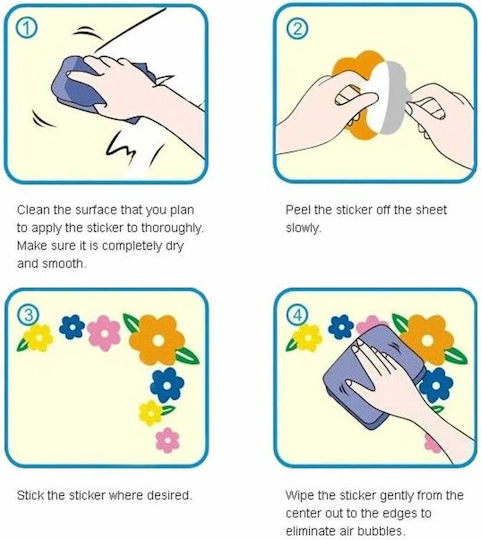 ①

Clean the surface that you plan to apply the sticker to thoroughly. Make sure it is completely dry and smooth.

②

Peel the sticker off the sheet slowly.

③

Stick the sticker where desired.

④

Wipe the sticker gently from the center out to the edges to eliminate air bubbles.