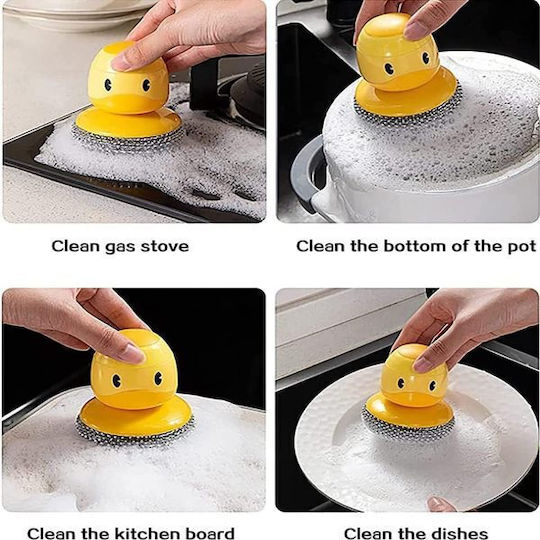 Clean gas stove

Clean the bottom of the pot

Clean the kitchen board

Clean the dishes