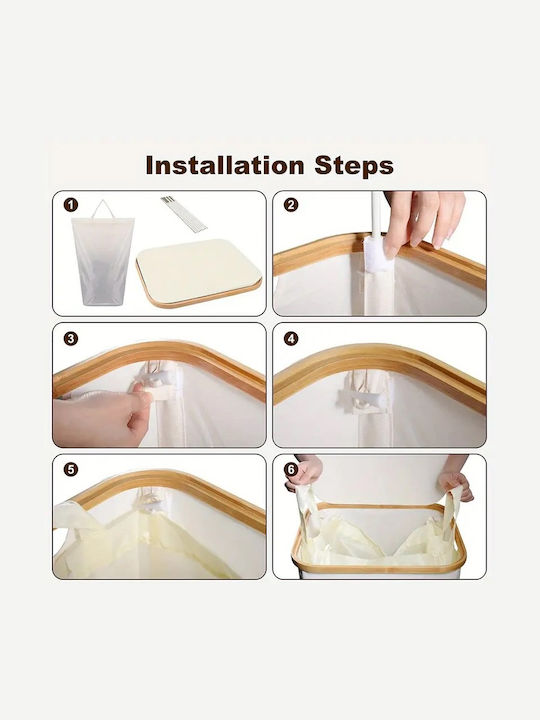 Installation Steps

1

2

3

4

5

6