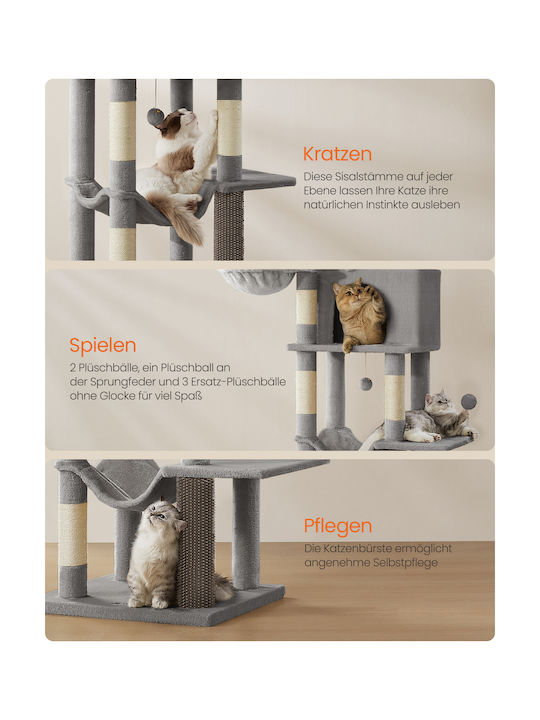 Kratzen
Diese Sisalstämme auf jeder Ebene lassen Ihre Katze ihre natürlichen Instinkte ausleben

Spielen
2 Plüschbälle, ein Plüschball an der Sprungfeder und 3 Ersatz-Plüschbälle ohne Glocke für viel Spaß

Pflegen
Die Katzenbürste ermöglicht angenehme Selbstpflege