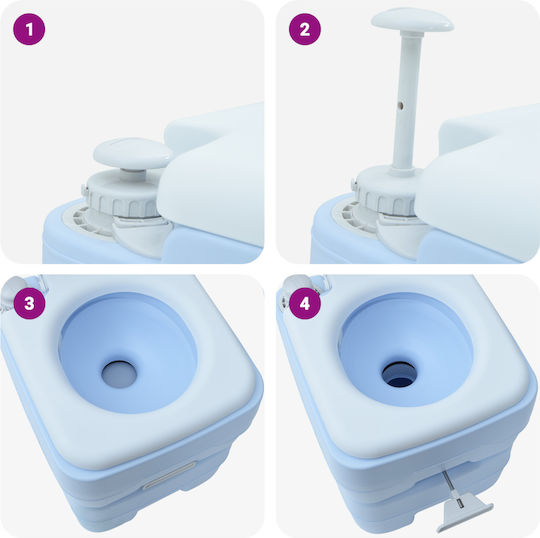 1

2

3

4