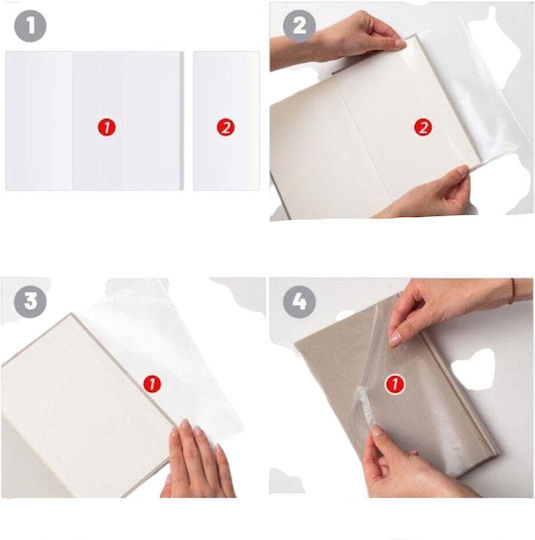 1

1

2

2

2

3

1

4

1