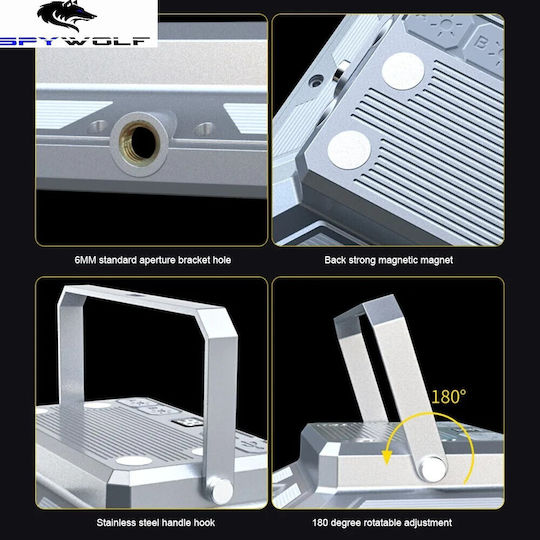 SPYWOLF

6MM standard aperture bracket hole

Back strong magnetic magnet

180°

Stainless steel handle hook

180 degree rotatable adjustment