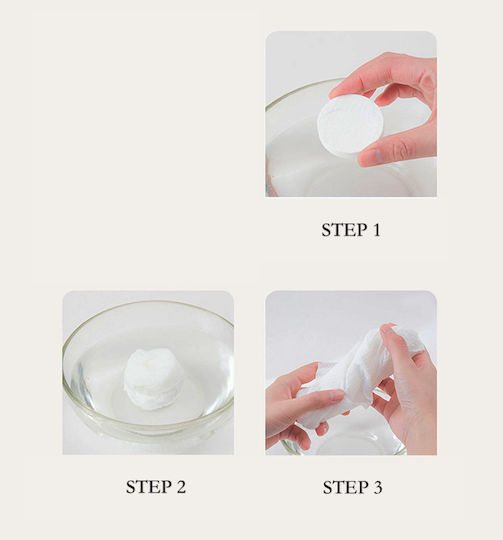 STEP 1

STEP 2

STEP 3