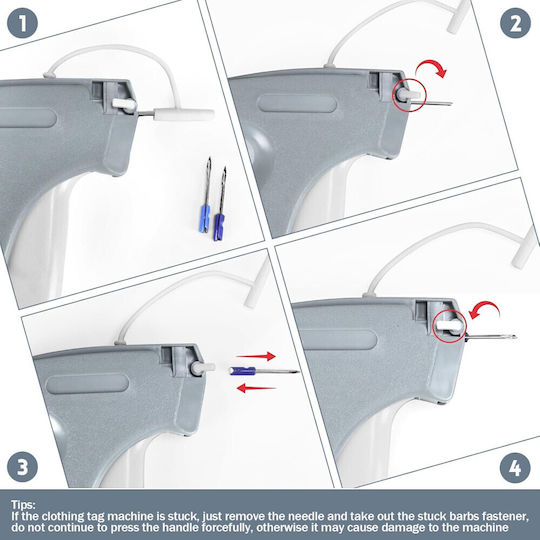 1

2

3

4

Tips:
If the clothing tag machine is stuck, just remove the needle and take out the stuck barbs fastener, do not continue to press the handle forcefully, otherwise it may cause damage to the machine