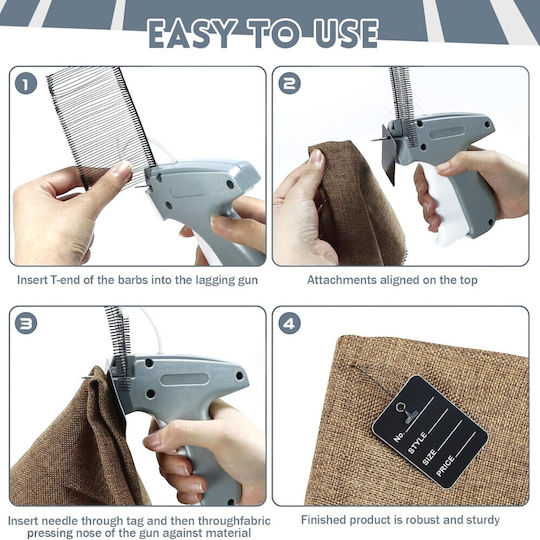 EASY TO USE

1

Insert T-end of the barbs into the lagging gun

2

Attachments aligned on the top

3

Insert needle through tag and then throughfabric pressing nose of the gun against material

4

No.
STYLE
SIZE
PRICE

Finished product is robust and sturdy