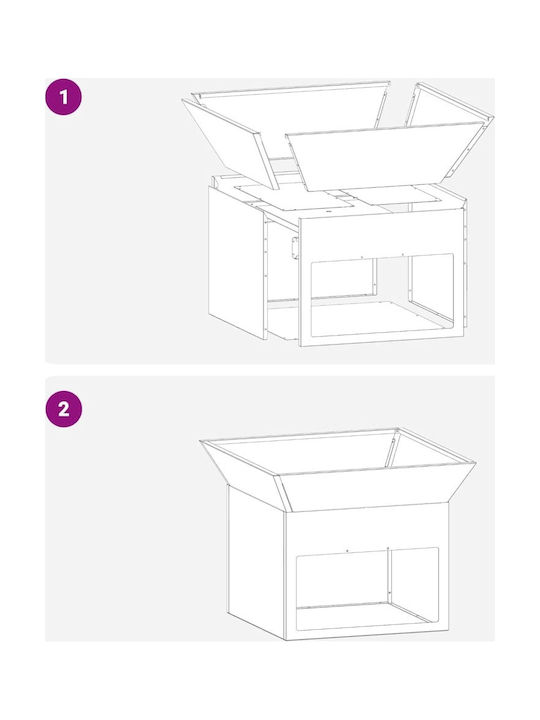 1

2