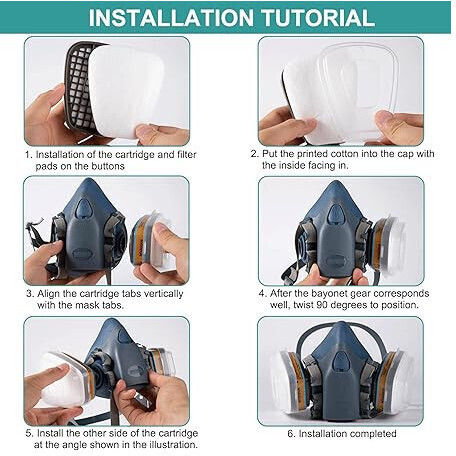 INSTALLATION TUTORIAL

1. Installation of the cartridge and filter pads on the buttons

2. Put the printed cotton into the cap with the inside facing in.

3. Align the cartridge tabs vertically with the mask tabs.

4. After the bayonet gear corresponds well, twist 90 degrees to position.

5. Install the other side of the cartridge at the angle shown in the illustration.

6. Installation completed