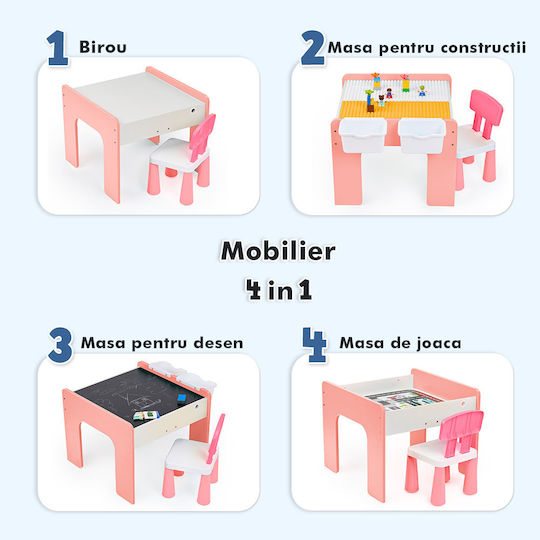 1 Birou

2 Masa pentru constructii

Mobilier

4 in 1

3 Masa pentru desen

4 Masa de joaca