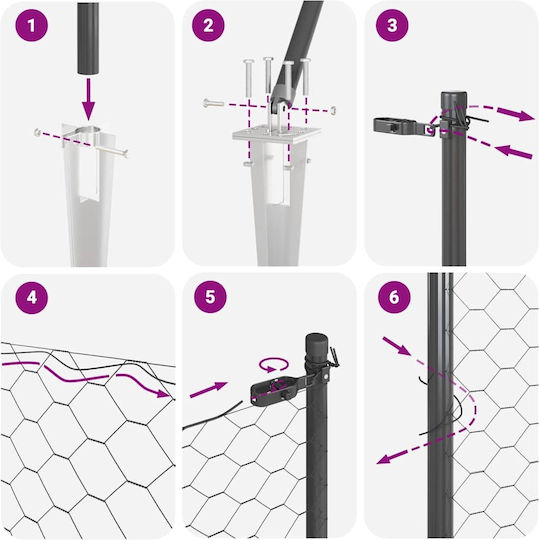 1

2

3

4

5

6