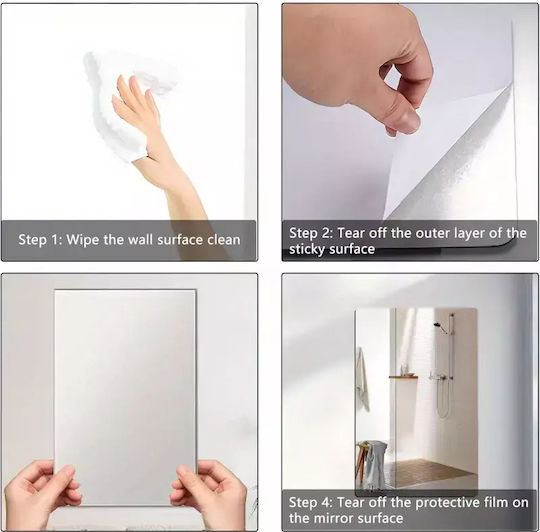 Step 1: Wipe the wall surface clean

Step 2: Tear off the outer layer of the sticky surface

Step 4: Tear off the protective film on the mirror surface