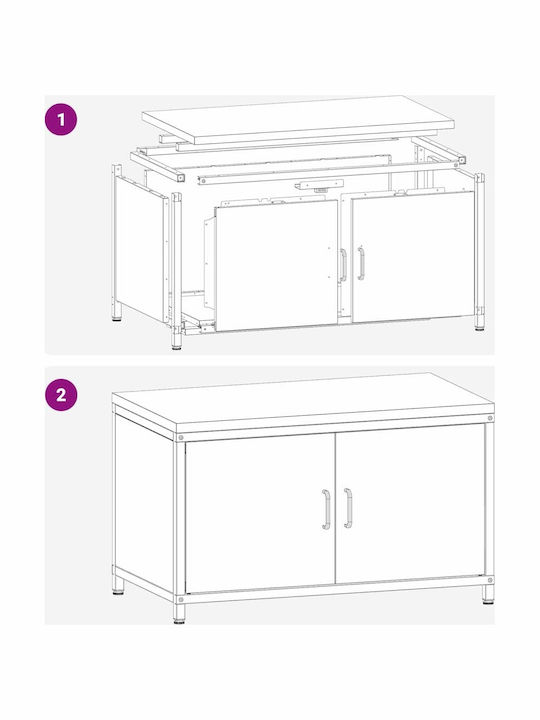 1

2