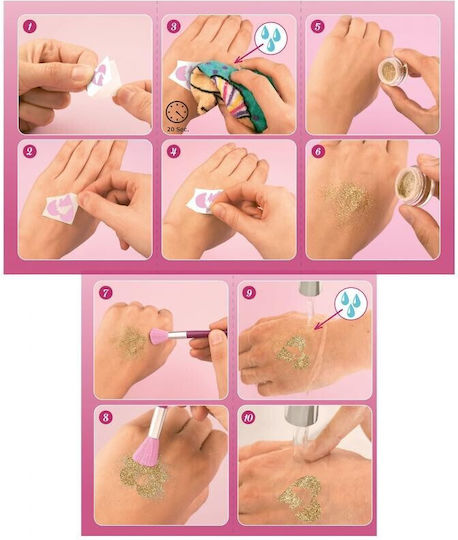 1
3
20 Sec.
5
2
4
6
7
9
8
10