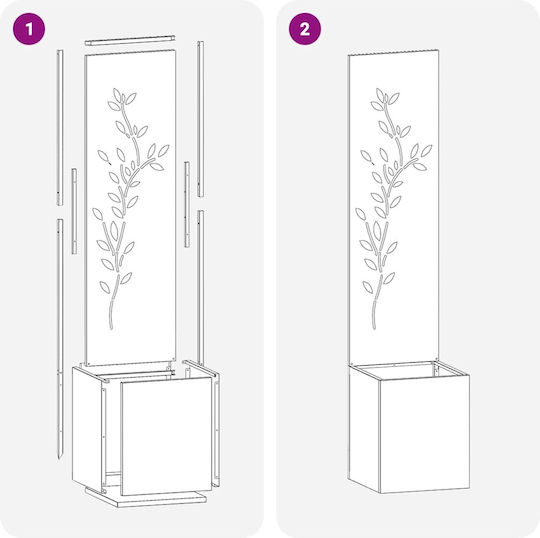 1

2