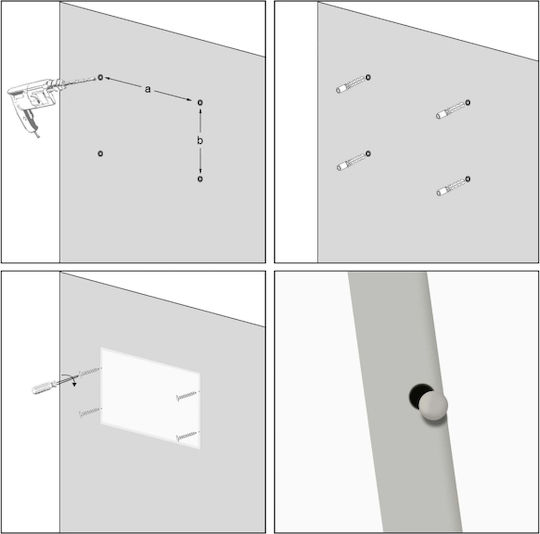 a
b