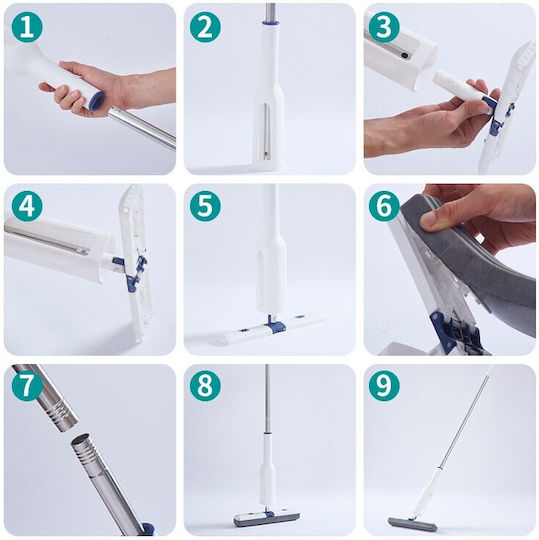 1

2

3

4

5

6

7

8

9