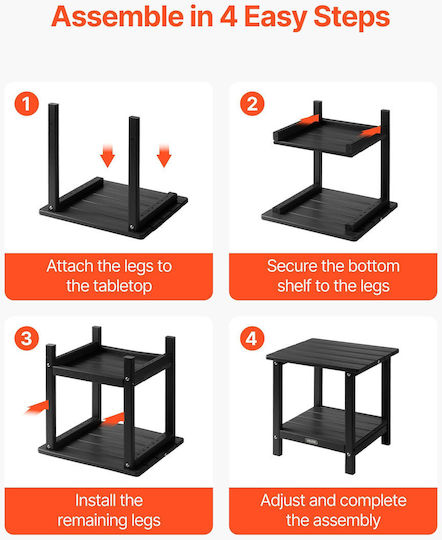 Assemble in 4 Easy Steps

1

Attach the legs to the tabletop

2

Secure the bottom shelf to the legs

3

Install the remaining legs

4

Adjust and complete the assembly