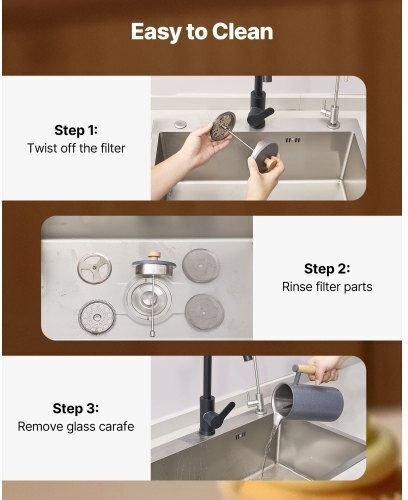 Easy to Clean

Step 1:
Twist off the filter

Step 2:
Rinse filter parts

Step 3:
Remove glass carafe