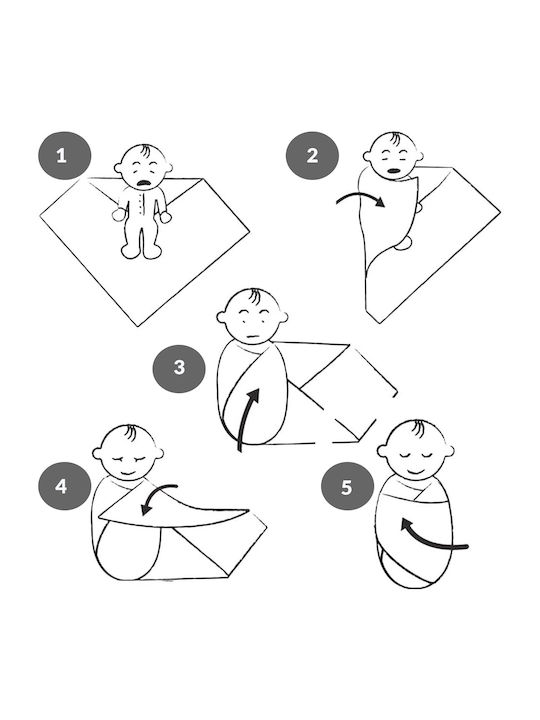 1
2
3
4
5