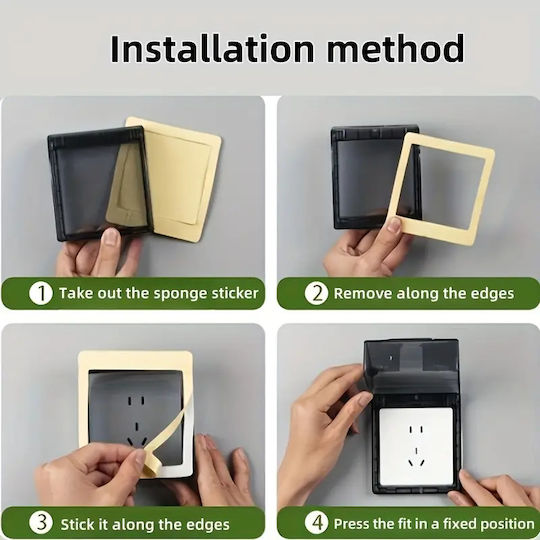 Installation method

1 Take out the sponge sticker

2 Remove along the edges

3 Stick it along the edges

4 Press the fit in a fixed position