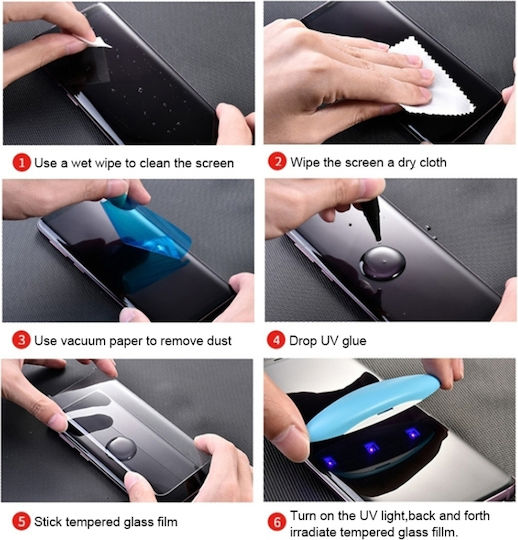 1 Use a wet wipe to clean the screen

2 Wipe the screen a dry cloth

3 Use vacuum paper to remove dust

4 Drop UV glue

5 Stick tempered glass film

6 Turn on the UV light,back and forth irradiate tempered glass fillm.