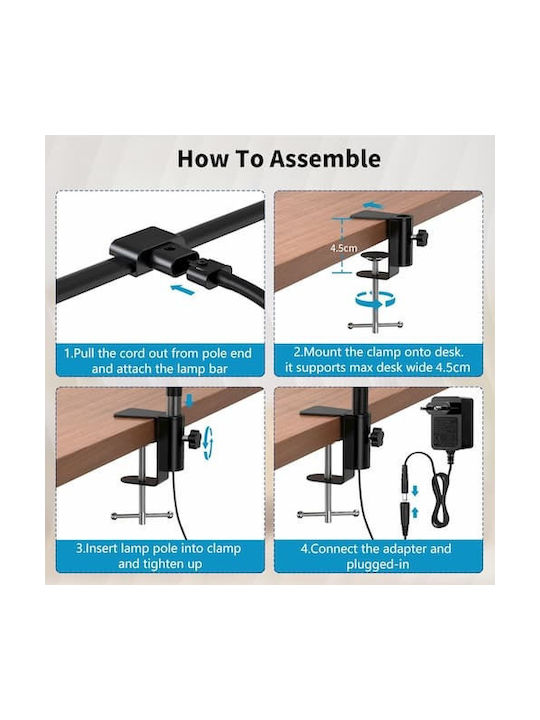 How To Assemble

1.Pull the cord out from pole end and attach the lamp bar

4.5cm

2.Mount the clamp onto desk. it supports max desk wide 4.5cm

3.Insert lamp pole into clamp and tighten up

4.Connect the adapter and plugged-in