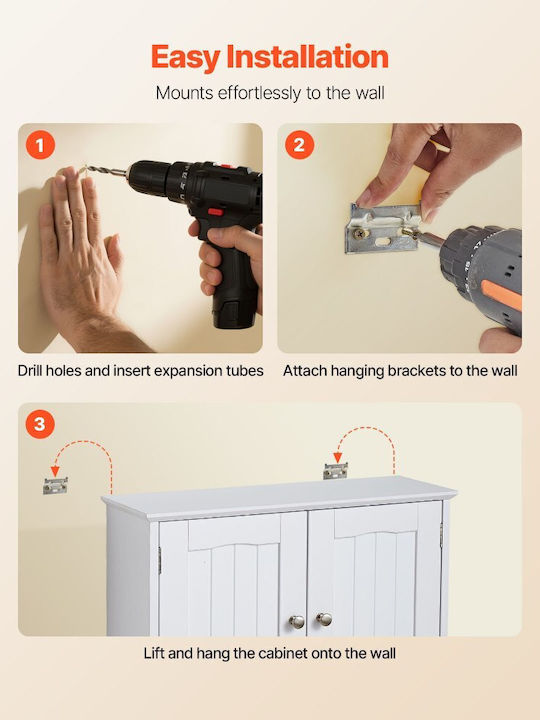 Easy Installation

Mounts effortlessly to the wall

1

Drill holes and insert expansion tubes

2

Attach hanging brackets to the wall

3

Lift and hang the cabinet onto the wall