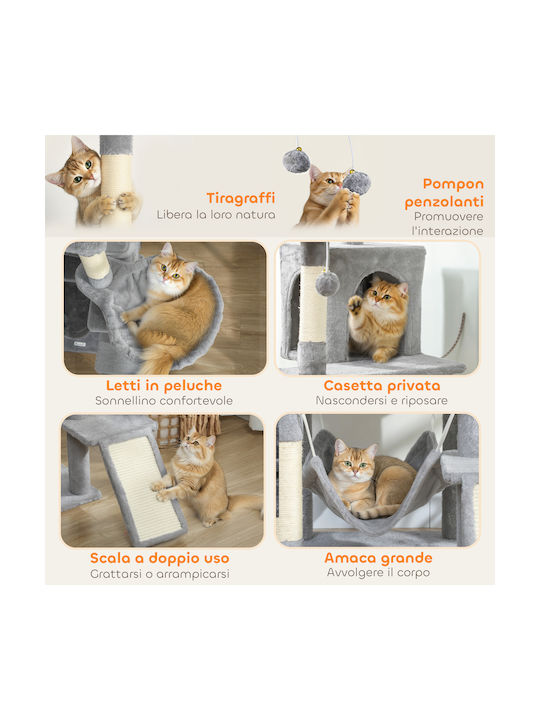 Tiragraffi
Libera la loro natura

Pompon penzolanti
Promuovere l'interazione

Letti in peluche
Sonnellino confortevole

Casetta privata
Nascondersi e riposare

Scala a doppio uso
Grattarsi o arrampicarsi

Amaca grande
Avvolgere il corpo