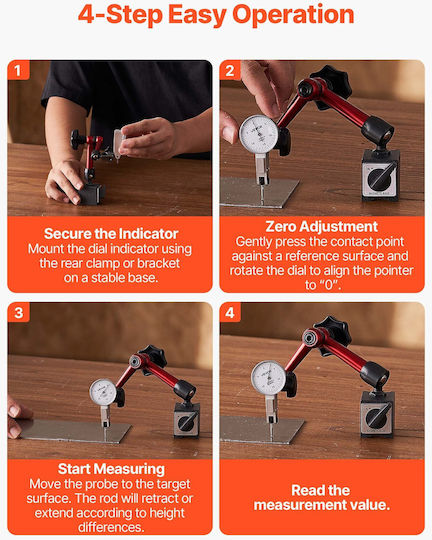 4-Step Easy Operation

1

Secure the Indicator
Mount the dial indicator using the rear clamp or bracket on a stable base.

2

Zero Adjustment
Gently press the contact point against a reference surface and rotate the dial to align the pointer to "0".

3

Start Measuring
Move the probe to the target surface. The rod will retract or extend according to height differences.

4

Read the measurement value.