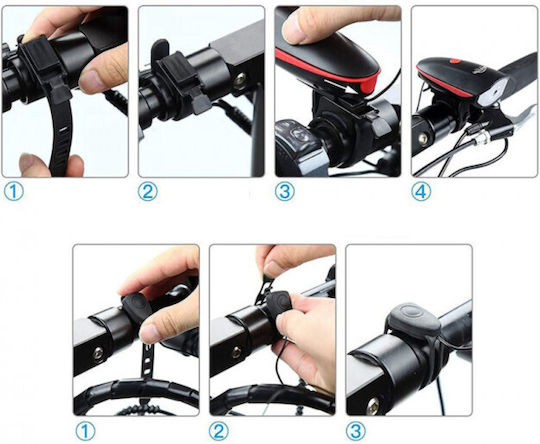 ①
②
③
④
①
②
③