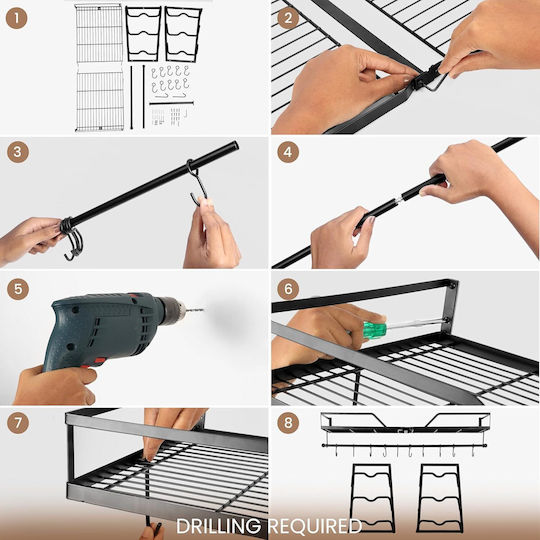 1
2
3
4
5
6
7
8
DRILLING REQUIRED