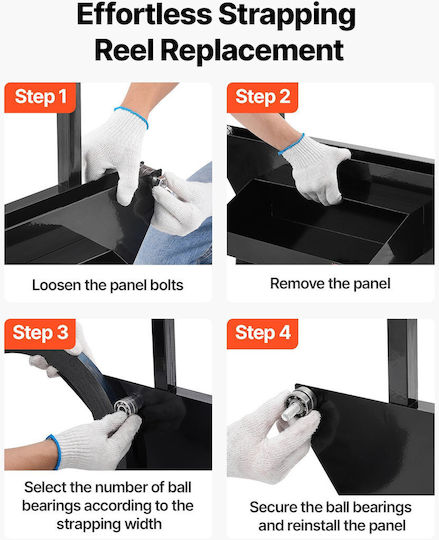 Effortless Strapping Reel Replacement

Step 1

Loosen the panel bolts

Step 2

Remove the panel

Step 3

Select the number of ball bearings according to the strapping width

Step 4

Secure the ball bearings and reinstall the panel