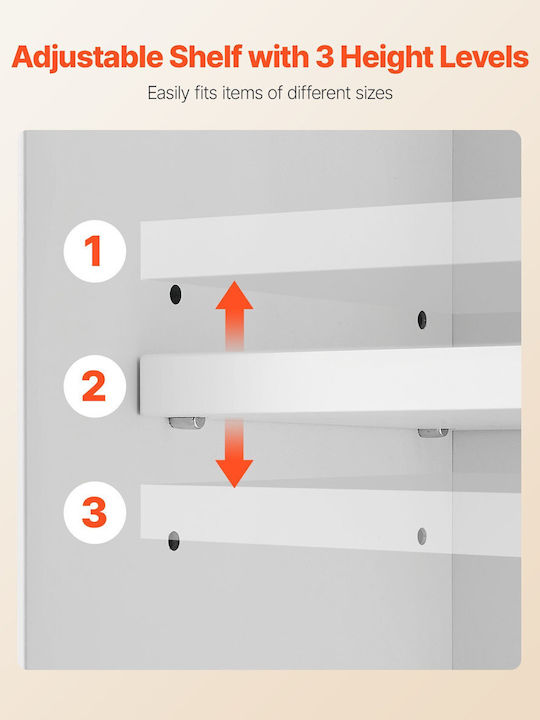 Adjustable Shelf with 3 Height Levels

Easily fits items of different sizes

1

2

3