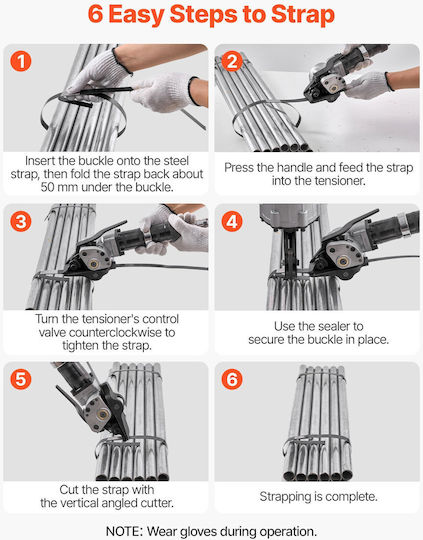 6 Easy Steps to Strap

1
Insert the buckle onto the steel strap, then fold the strap back about 50 mm under the buckle.

2
Press the handle and feed the strap into the tensioner.

3
Turn the tensioner's control valve counterclockwise to tighten the strap.

4
Use the sealer to secure the buckle in place.

5
Cut the strap with the vertical angled cutter.

6
Strapping is complete.

NOTE: Wear gloves during operation.