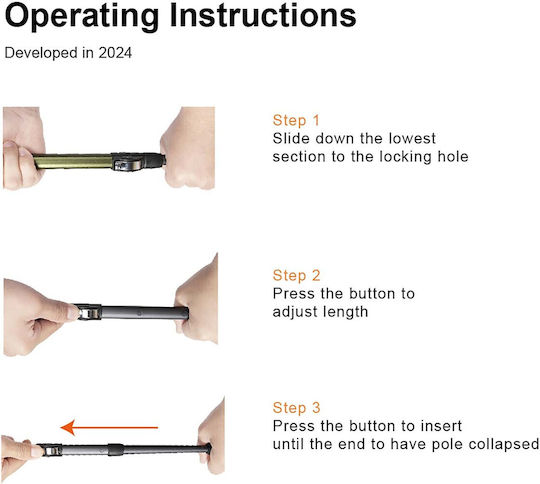 Operating Instructions

Developed in 2024

Step 1
Slide down the lowest section to the locking hole

Step 2
Press the button to adjust length

Step 3
Press the button to insert until the end to have pole collapsed