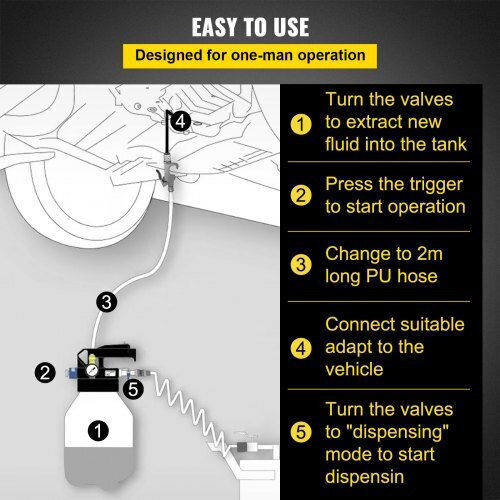 EASY TO USE

Designed for one-man operation

4

3

2

5

1

1 Turn the valves to extract new fluid into the tank

2 Press the trigger to start operation

3 Change to 2m long PU hose

4 Connect suitable adapt to the vehicle

5 Turn the valves to "dispensing" mode to start dispensin