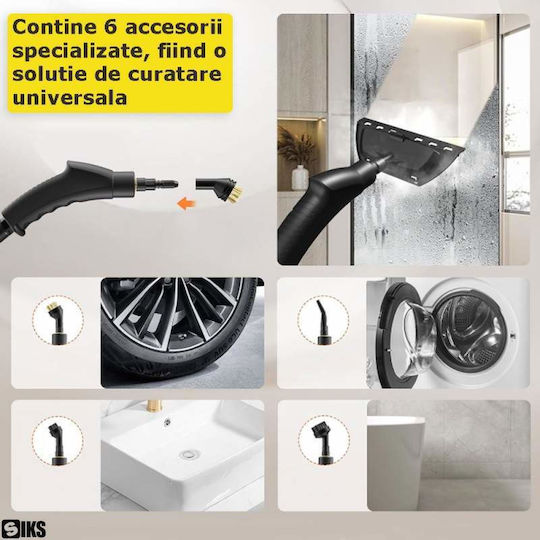 Contine 6 accesorii specializate, fiind o solutie de curatare universala

SIKS