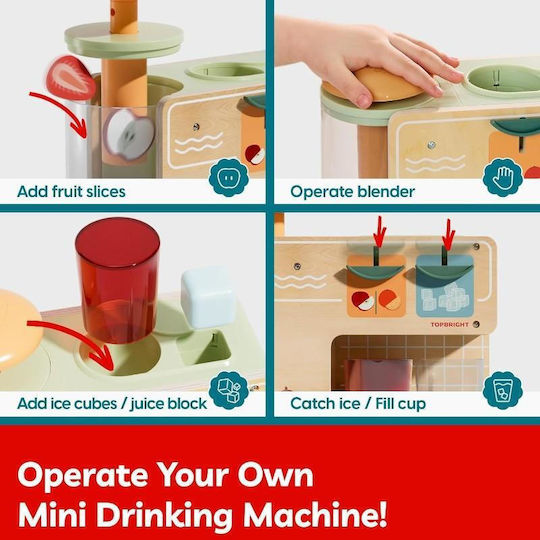 Add fruit slices

Operate blender

Add ice cubes / juice block

TOPBRIGHT

Catch ice / Fill cup

Operate Your Own
Mini Drinking Machine!