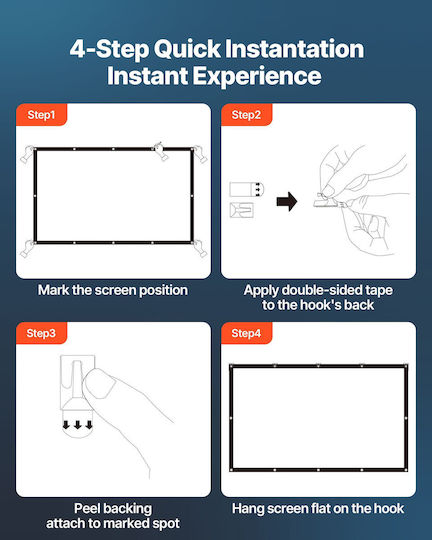 4-Step Quick Instantation
Instant Experience

Step1

Mark the screen position

Step2

Apply double-sided tape to the hook's back

Step3

Peel backing attach to marked spot

Step4

Hang screen flat on the hook