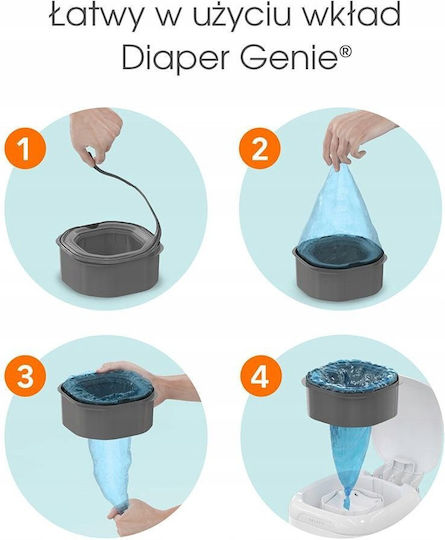 Łatwy w użyciu wkład Diaper Genie®

1

2

3

4