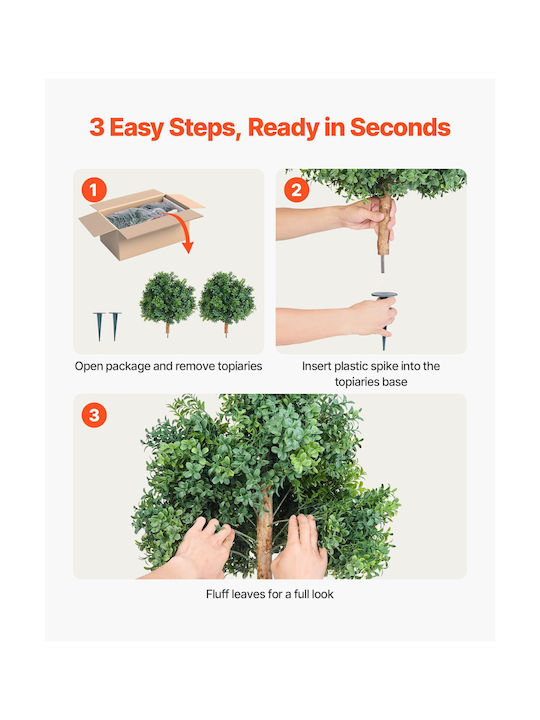 3 Easy Steps, Ready in Seconds

1

Open package and remove topiaries

2

Insert plastic spike into the topiaries base

3

Fluff leaves for a full look