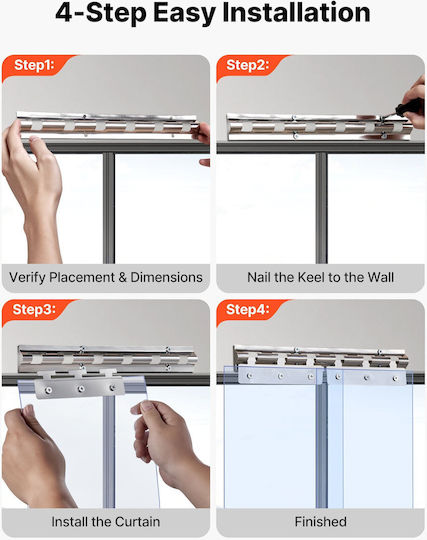 4-Step Easy Installation

Step1:

Verify Placement & Dimensions

Step2:

Nail the Keel to the Wall

Step3:

Install the Curtain

Step4:

Finished