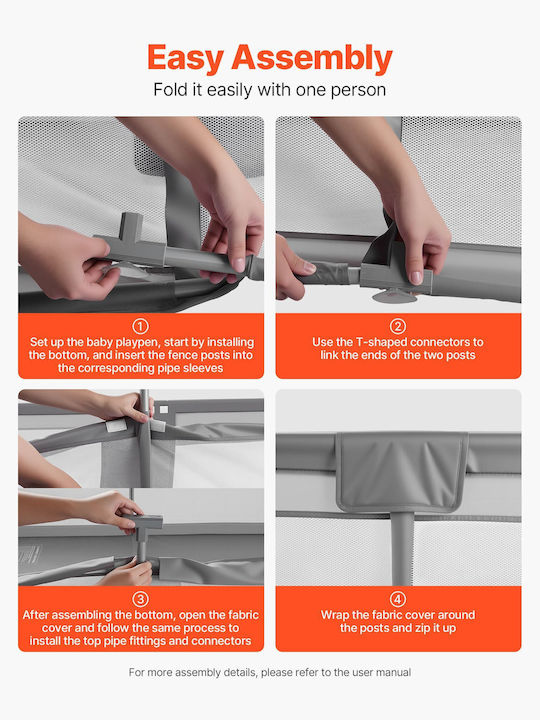 Easy Assembly

Fold it easily with one person

①

Set up the baby playpen, start by installing the bottom, and insert the fence posts into the corresponding pipe sleeves

②

Use the T-shaped connectors to link the ends of the two posts

③

After assembling the bottom, open the fabric cover and follow the same process to install the top pipe fittings and connectors

④

Wrap the fabric cover around the posts and zip it up

For more assembly details, please refer to the user manual