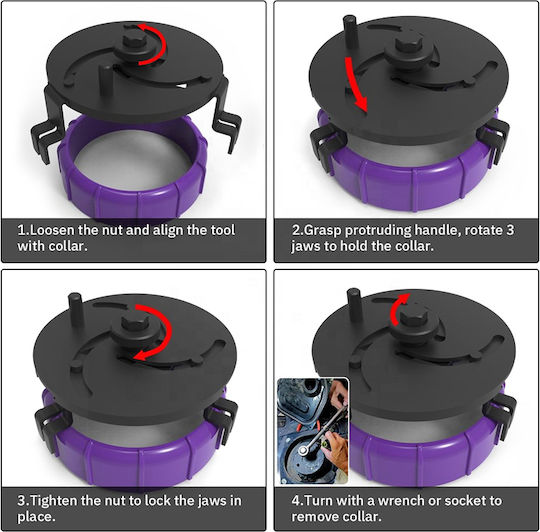 1.Loosen the nut and align the tool with collar.

2.Grasp protruding handle, rotate 3 jaws to hold the collar.

3.Tighten the nut to lock the jaws in place.

4.Turn with a wrench or socket to remove collar.