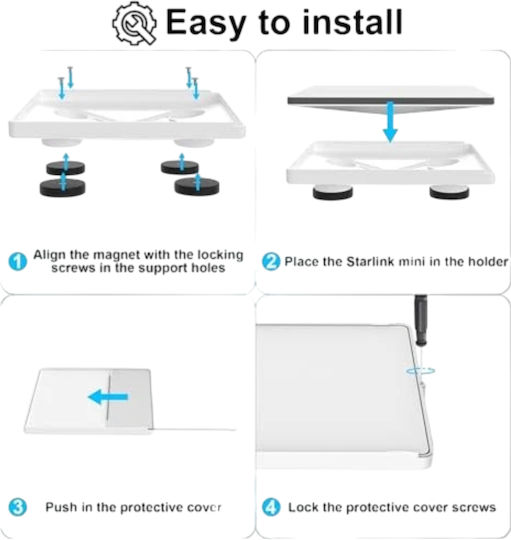 Easy to install

1 Align the magnet with the locking screws in the support holes

2 Place the Starlink mini in the holder

3 Push in the protective cover

4 Lock the protective cover screws