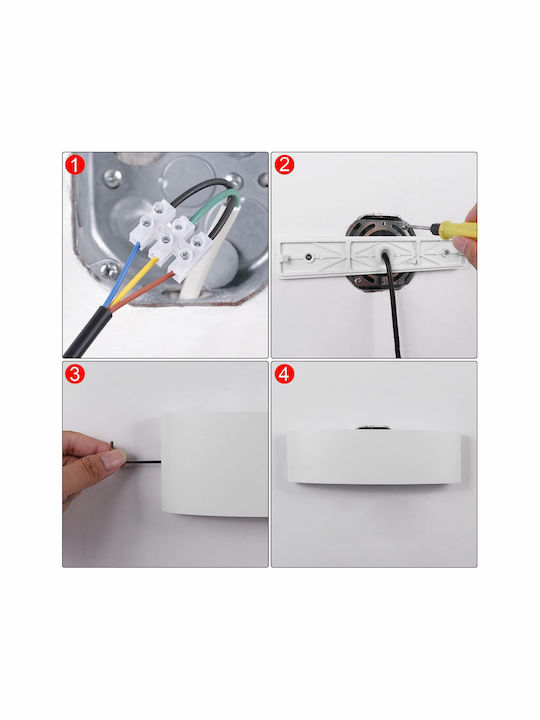 1

2

3

4