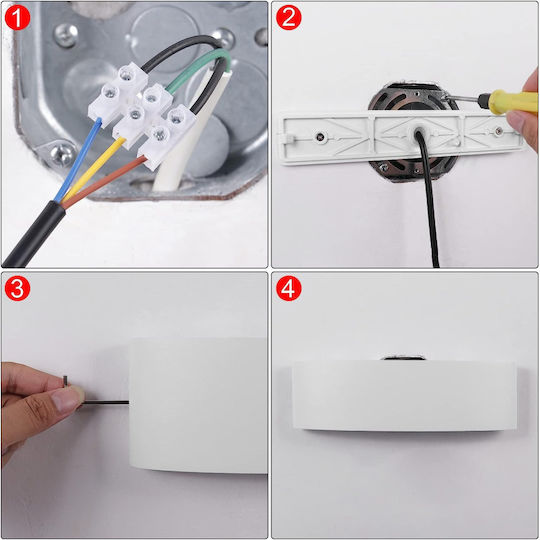 1

2

3

4