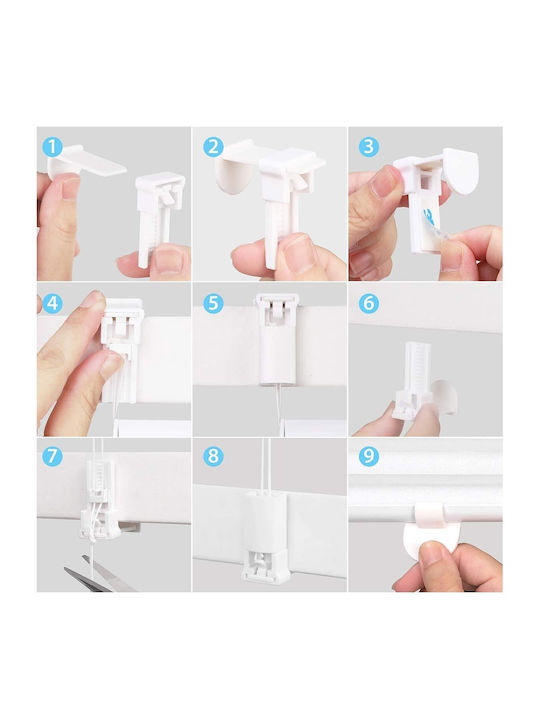 1

2

3

4

5

6

7

8

9