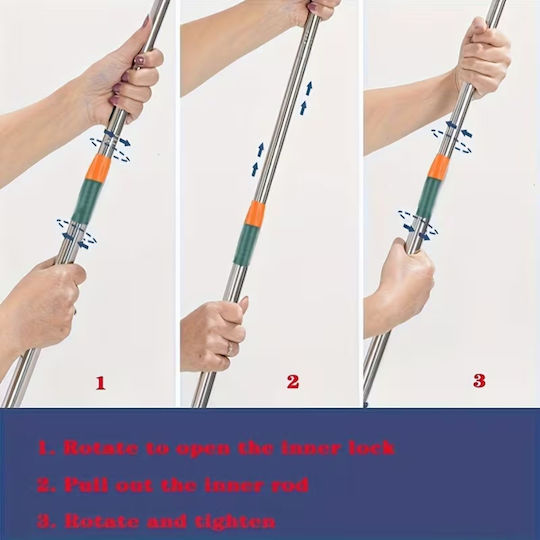 1

2

3

1. Rotate to open the inner lock

2. Pull out the inner rod

3. Rotate and tighten