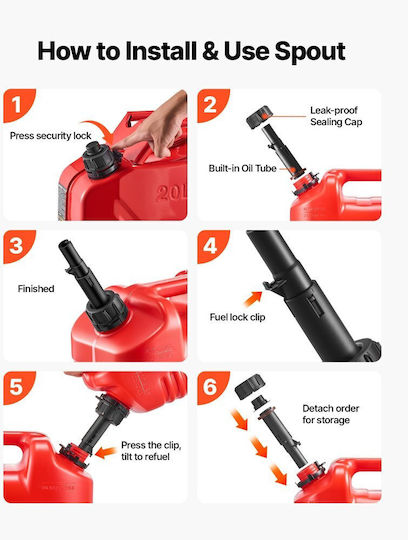 How to Install & Use Spout

1

Press security lock

20L

2

Leak-proof Sealing Cap

Built-in Oil Tube

3

Finished

4

Fuel lock clip

5

Press the clip, tilt to refuel

6

Detach order for storage